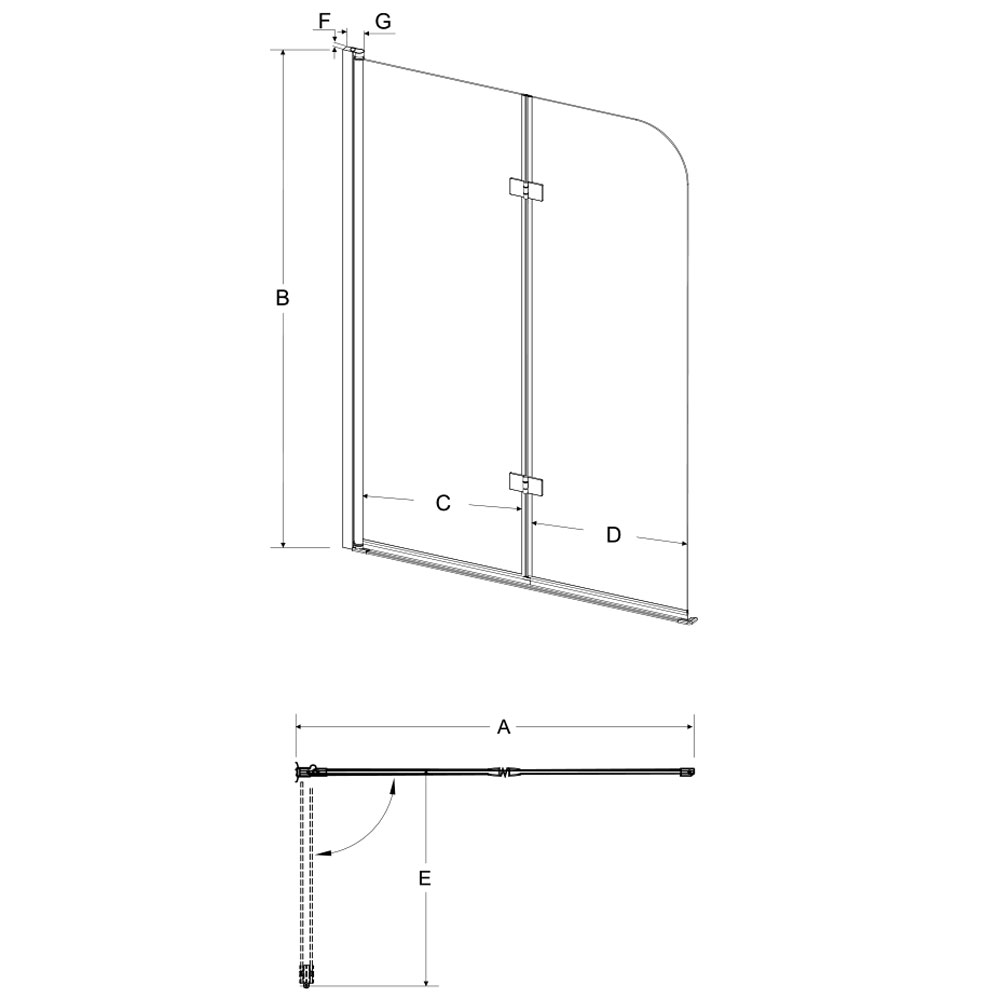 F G
B
C
D
A
E